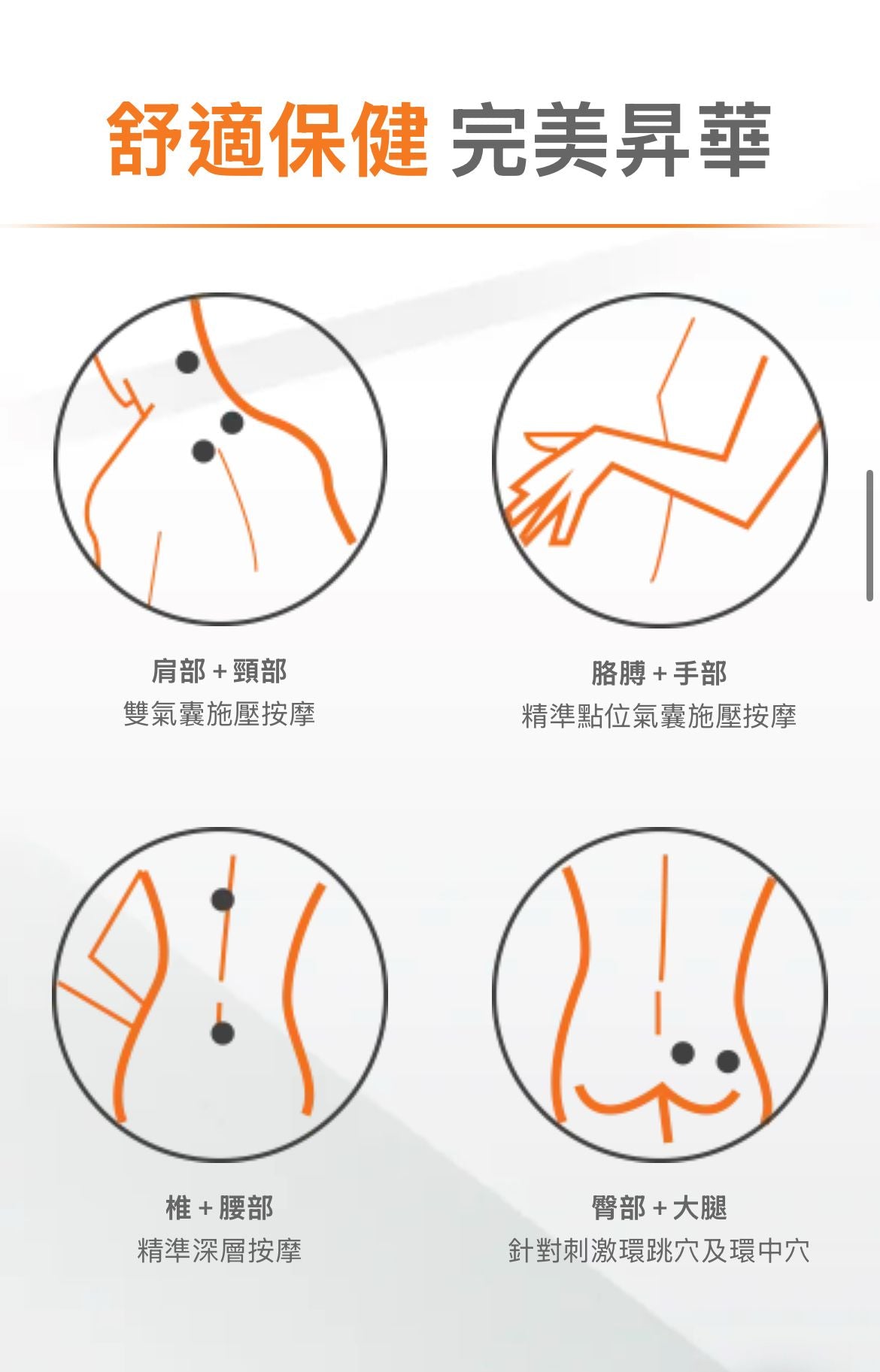 舒適保健 完美昇華

肩部 + 頸部
雙氣囊施壓按摩

胳膊 + 手部
精準點位氣囊施壓按摩

椎 + 腰部
精準深層按摩

臀部 + 大腿
針對刺激環跳穴及環中穴