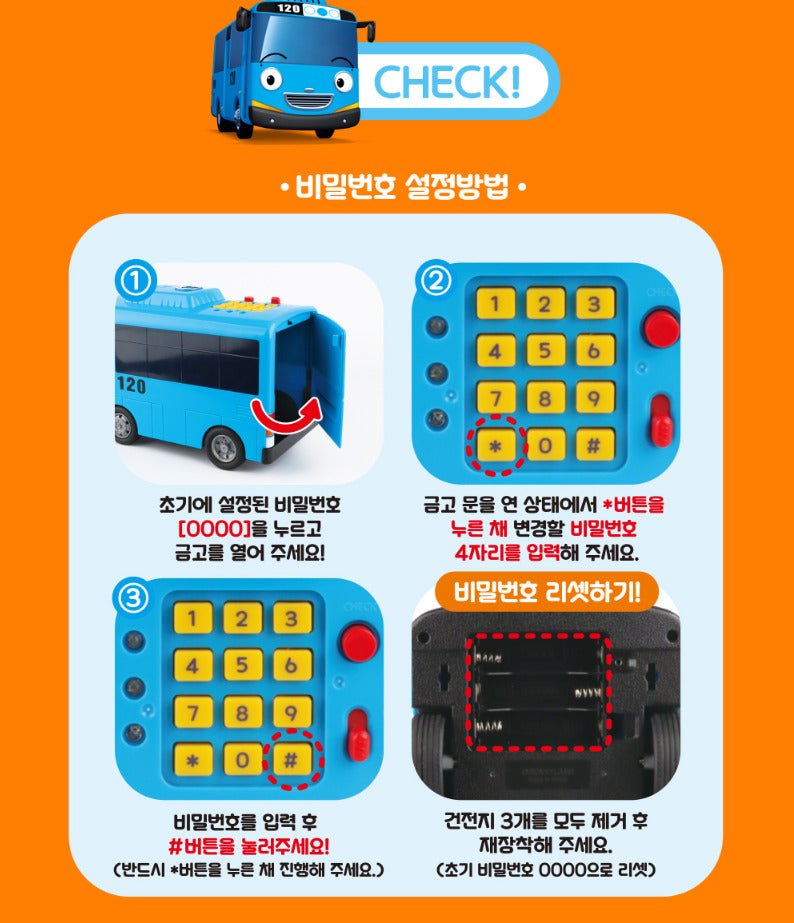 120

CHECK!

• 비밀번호 설정방법 •

①

120

초기에 설정된 비밀번호 [0000]을 누르고 금고를 열어 주세요!

②

CHECK

1 2 3
4 5 6
7 8 9
* 0 #

금고 문을 연 상태에서 *버튼을 누른 채 변경할 비밀번호 4자리를 입력해 주세요.

③

CHECK

1 2 3
4 5 6
7 8 9
* 0 #

비밀번호를 입력 후 #버튼을 눌러주세요!
(반드시 *버튼을 누른 채 진행해 주세요.)

비밀번호 리셋하기!

건전지 3개를 모두 제거 후 재장착해 주세요.
(초기 비밀번호 0000으로 리셋)