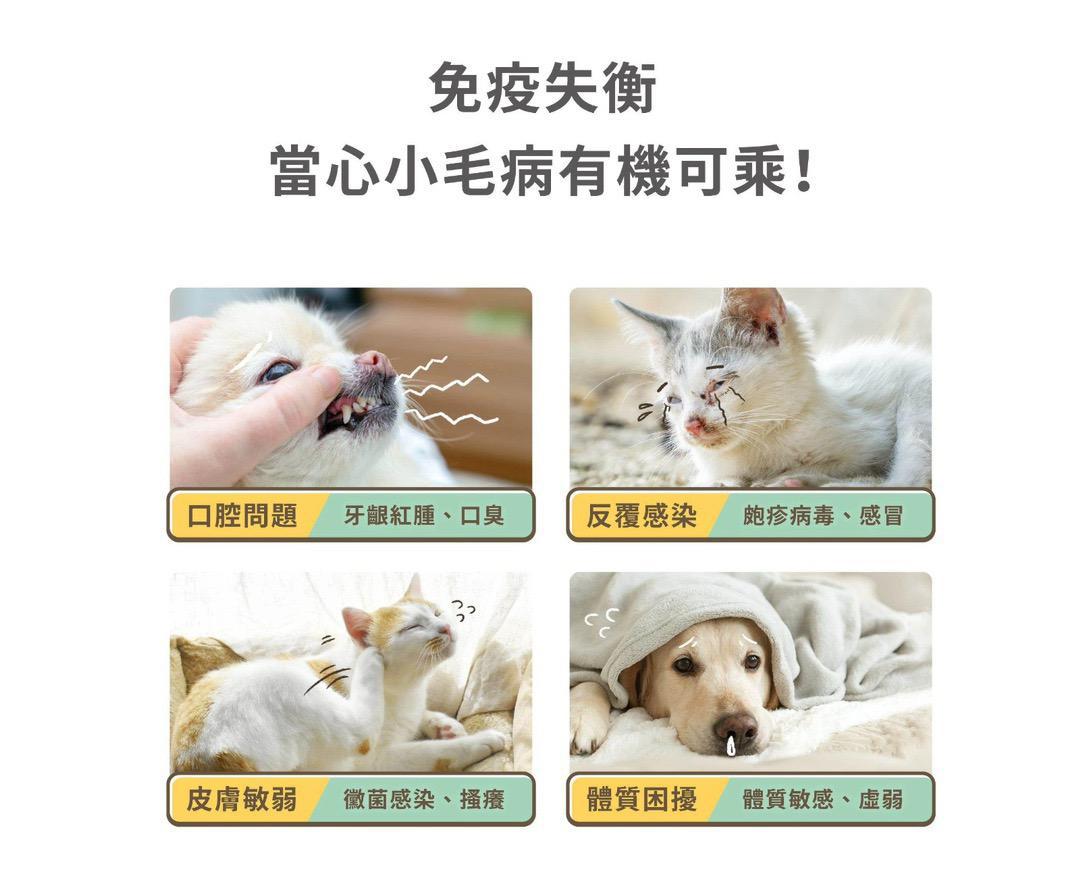 免疫失衡
當心小毛病有機可乘！

口腔問題 牙齦紅腫、口臭

反覆感染 皰疹病毒、感冒

皮膚敏弱 黴菌感染、搔癢

體質困擾 體質敏感、虛弱