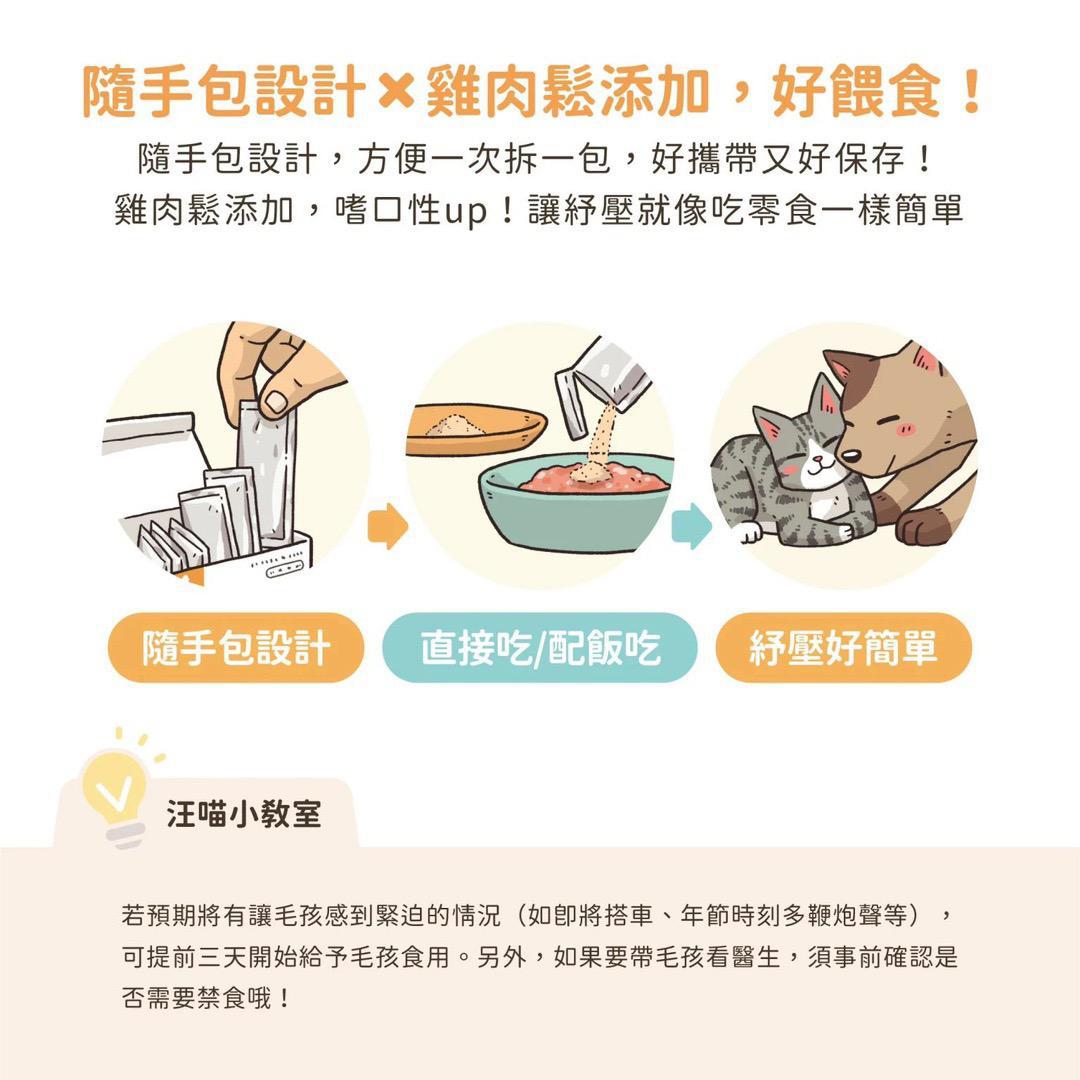 隨手包設計×雞肉鬆添加，好餵食！

隨手包設計，方便一次拆一包，好攜帶又好保存！
雞肉鬆添加，嗜口性up！讓紓壓就像吃零食一樣簡單

隨手包設計

直接吃/配飯吃

紓壓好簡單

汪喵小教室

若預期將有讓毛孩感到緊迫的情況（如即將搭車、年節時刻多鞭炮聲等），可提前三天開始給予毛孩食用。另外，如果要帶毛孩看醫生，須事前確認是否需要禁食哦！