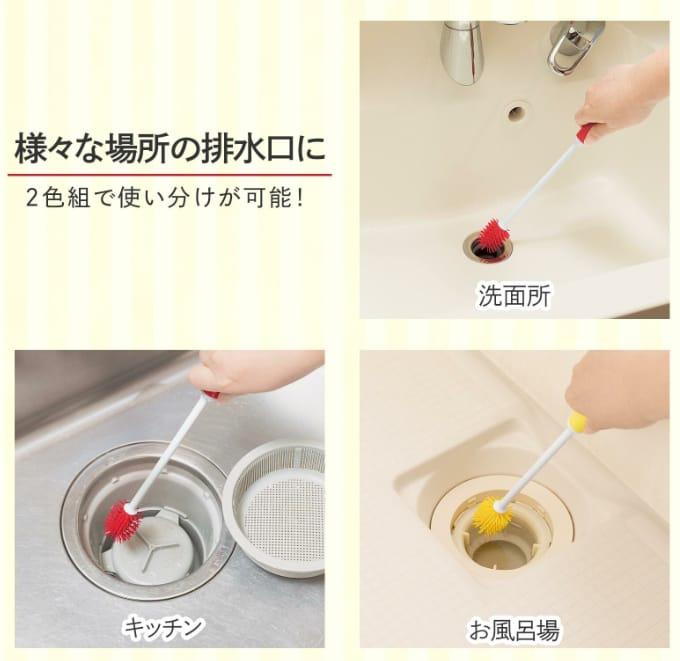 様々な場所の排水口に

2色組で使い分けが可能!

洗面所

キッチン

お風呂場