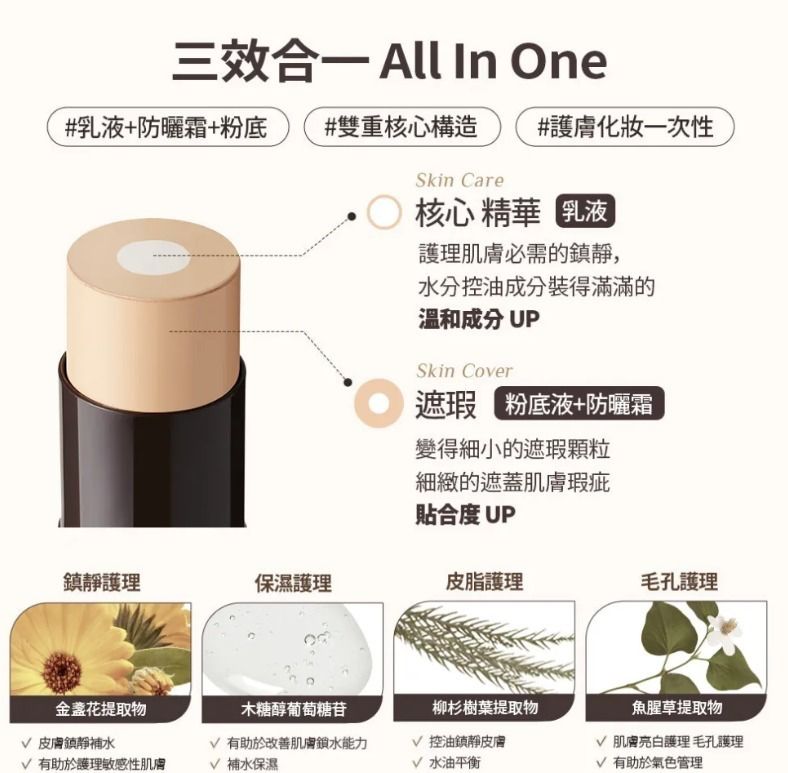 三效合一 All In One

#乳液+防曬霜+粉底 #雙重核心構造 #護膚化妝一次性

Skin Care
核心 精華 乳液
護理肌膚必需的鎮靜，
水分控油成分裝得滿滿的
溫和成分 UP

Skin Cover
遮瑕 粉底液+防曬霜
變得細小的遮瑕顆粒
細緻的遮蓋肌膚瑕疵
貼合度 UP

鎮靜護理
金盞花提取物
✓ 皮膚鎮靜補水
✓ 有助於護理敏感性肌膚

保濕護理
木糖醇葡萄糖苷
✓ 有助於改善肌膚鎖水能力
✓ 補水保濕

皮脂護理
柳杉樹葉提取物
✓ 控油鎮靜皮膚
✓ 水油平衡

毛孔護理
魚腥草提取物
✓ 肌膚亮白護理 毛孔護理
✓ 有助於氣色管理